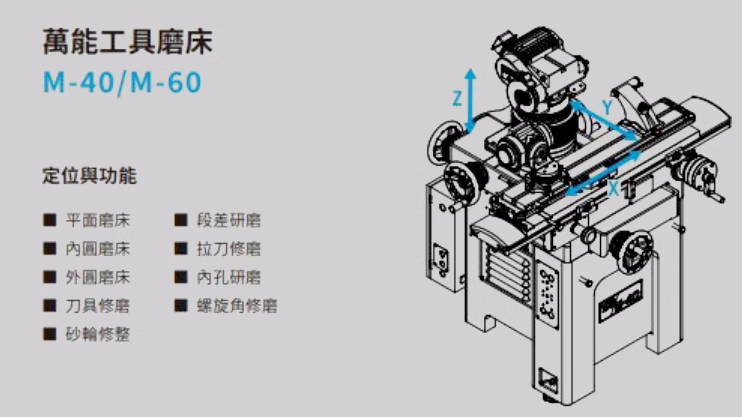 萬能工具磨床
M-40/M-60

定位與功能

■ 平面磨床
■ 內圓磨床
■ 外圓磨床
■ 刀具修磨
■ 砂輪修整

■ 段差研磨
■ 拉刀修磨
■ 內孔研磨
■ 螺旋角修磨

Z
Y
X