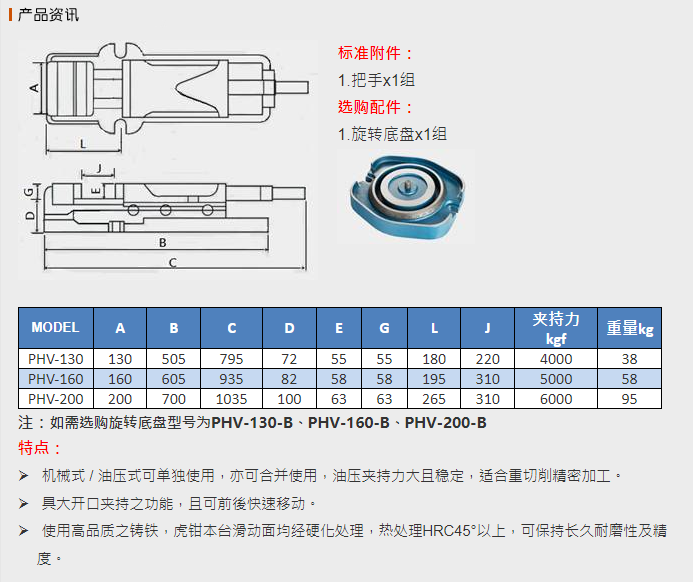 产品资讯

A
L
J
G
E
D
B
C

标准附件：
1.把手x1组
选购配件：
1.旋转底盘x1组

| MODEL | A | B | C | D | E | G | L | J | 夹持力 kgf | 重量kg |
|---|---|---|---|---|---|---|---|---|---|---|
| PHV-130 | 130 | 505 | 795 | 72 | 55 | 55 | 180 | 220 | 4000 | 38 |
| PHV-160 | 160 | 605 | 935 | 82 | 58 | 58 | 195 | 310 | 5000 | 58 |
| PHV-200 | 200 | 700 | 1035 | 100 | 63 | 63 | 265 | 310 | 6000 | 95 |

注：如需选购旋转底盘型号为PHV-130-B、PHV-160-B、PHV-200-B

特点：

➢ 机械式 / 油压式可单独使用，亦可合并使用，油压夹持力大且稳定，适合重切削精密加工。

➢ 具大开口夹持之功能，且可前後快速移动。

➢ 使用高品质之铸铁，虎钳本台滑动面均经硬化处理，热处理HRC45°以上，可保持长久耐磨性及精度。