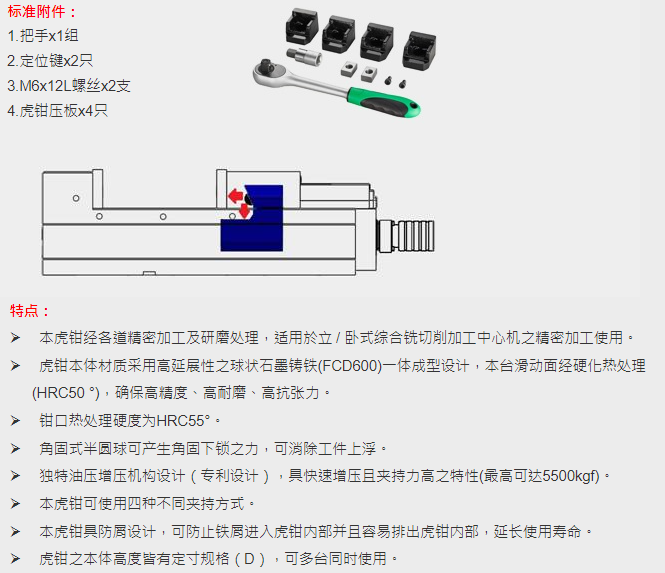 标准附件：
1.把手x1组
2.定位键x2只
3.M6x12L螺丝x2支
4.虎钳压板x4只

特点：
➢ 本虎钳经各道精密加工及研磨处理，适用於立 / 卧式综合铣切削加工中心机之精密加工使用。
➢ 虎钳本体材质采用高延展性之球状石墨铸铁(FCD600)一体成型设计，本台滑动面经硬化热处理(HRC50 °)，确保高精度、高耐磨、高抗张力。
➢ 钳口热处理硬度为HRC55°。
➢ 角固式半圆球可产生角固下锁之力，可消除工件上浮。
➢ 独特油压增压机构设计（专利设计），具快速增压且夹持力高之特性(最高可达5500kgf)。
➢ 本虎钳可使用四种不同夹持方式。
➢ 本虎钳具防屑设计，可防止铁屑进入虎钳内部并且容易排出虎钳内部，延长使用寿命。
➢ 虎钳之本体高度皆有定寸规格（D），可多台同时使用。